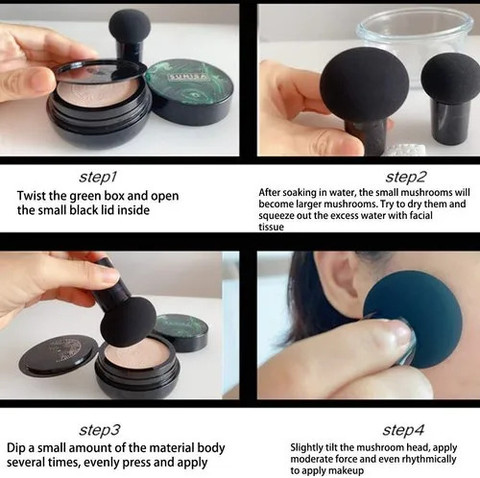 SUNISA

step1
Twist the green box and open the small black lid inside

step2
After soaking in water, the small mushrooms will become larger mushrooms. Try to dry them and squeeze out the excess water with facial tissue

step3
Dip a small amount of the material body several times, evenly press and apply

step4
Slightly tilt the mushroom head, apply moderate force and even rhythmically to apply makeup