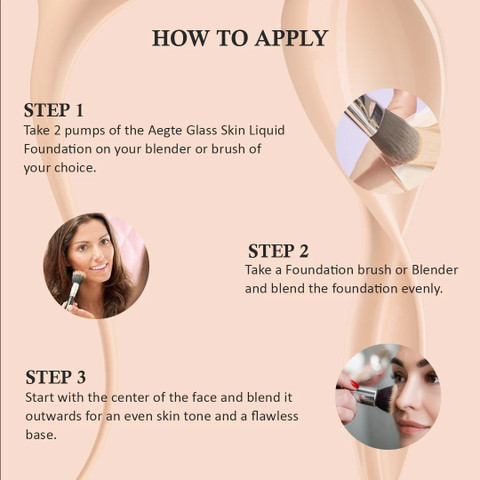 HOW TO APPLY

STEP 1
Take 2 pumps of the Aegte Glass Skin Liquid Foundation on your blender or brush of your choice.

STEP 2
Take a Foundation brush or Blender and blend the foundation evenly.

STEP 3
Start with the center of the face and blend it outwards for an even skin tone and a flawless base.