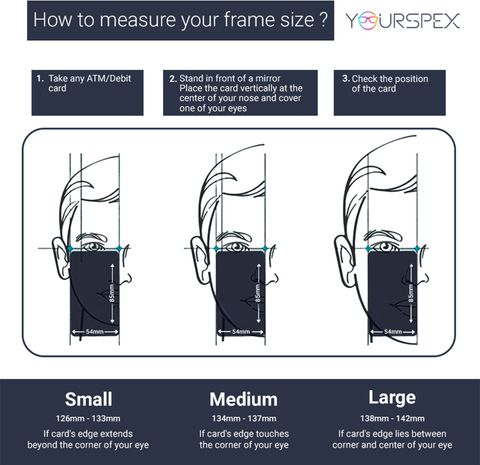 How to measure your frame size ?

YOURSPEX

1. Take any ATM/Debit card

2. Stand in front of a mirror Place the card vertically at the center of your nose and cover one of your eyes

3. Check the position of the card

85mm
54mm

85mm
54mm

85mm
54mm

Small
126mm - 133mm
If card's edge extends beyond the corner of your eye

Medium
134mm - 137mm
If card's edge touches the corner of your eye

Large
138mm - 142mm
If card's edge lies between corner and center of your eye