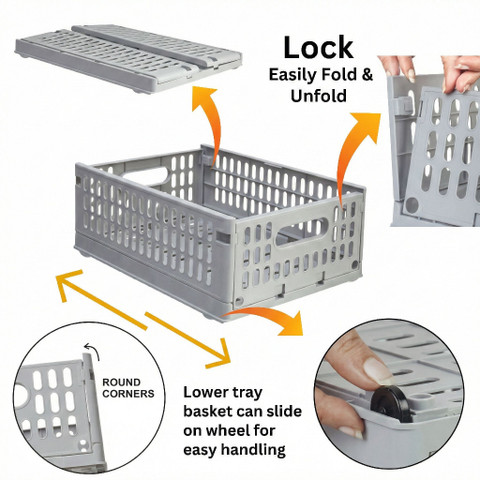 Lock
Easily Fold & Unfold

ROUND CORNERS

Lower tray basket can slide on wheel for easy handling