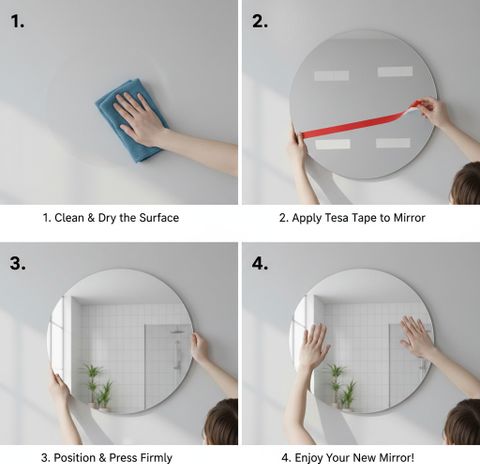 1.

1. Clean & Dry the Surface

2.

2. Apply Tesa Tape to Mirror

3.

3. Position & Press Firmly

4.

4. Enjoy Your New Mirror!