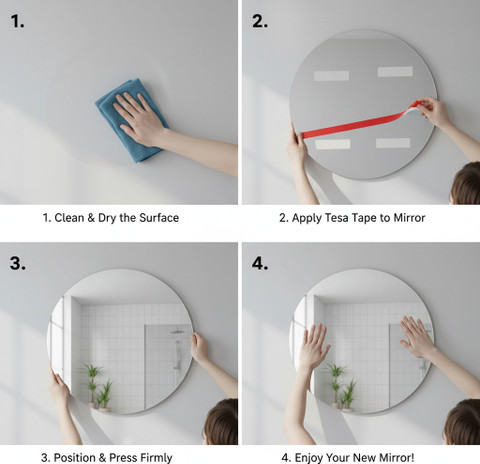 1.

1. Clean & Dry the Surface

2.

2. Apply Tesa Tape to Mirror

3.

3. Position & Press Firmly

4.

4. Enjoy Your New Mirror!