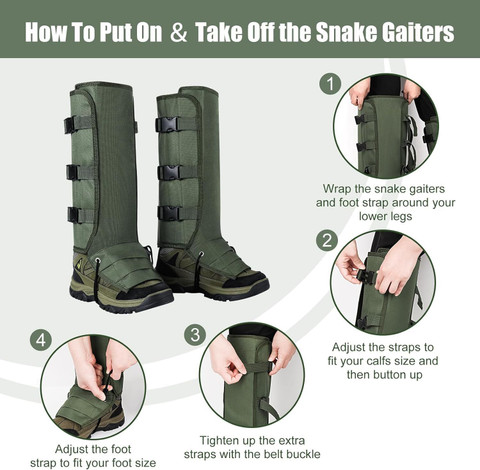 How To Put On & Take Off the Snake Gaiters

1

Wrap the snake gaiters and foot strap around your lower legs

2

Adjust the straps to fit your calfs size and then button up

3

Tighten up the extra straps with the belt buckle

4

Adjust the foot strap to fit your foot size