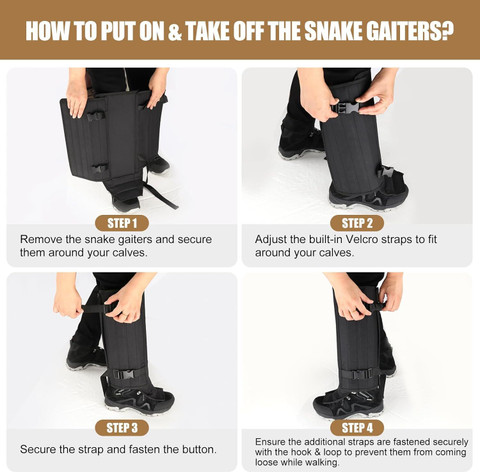 HOW TO PUT ON & TAKE OFF THE SNAKE GAITERS?

STEP 1
Remove the snake gaiters and secure them around your calves.

STEP 2
Adjust the built-in Velcro straps to fit around your calves.

STEP 3
Secure the strap and fasten the button.

STEP 4
Ensure the additional straps are fastened securely with the hook & loop to prevent them from coming loose while walking.