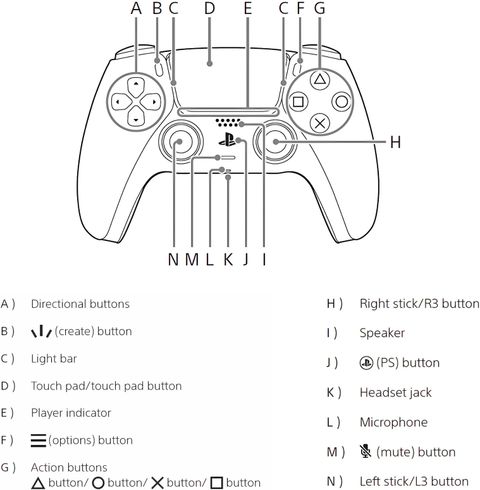 A B C D E C F G

H

N M L K J I

A ) Directional buttons

B ) (create) button

C ) Light bar

D ) Touch pad/touch pad button

E ) Player indicator

F ) (options) button

G ) Action buttons
△ button/ ○ button/ ✕ button/ □ button

H ) Right stick/R3 button

I ) Speaker

J ) (PS) button

K ) Headset jack

L ) Microphone

M ) (mute) button

N ) Left stick/L3 button