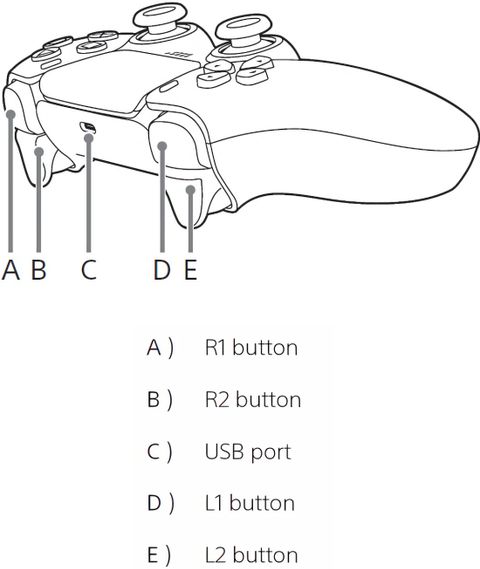 A B C D E

A ) R1 button

B ) R2 button

C ) USB port

D ) L1 button

E ) L2 button