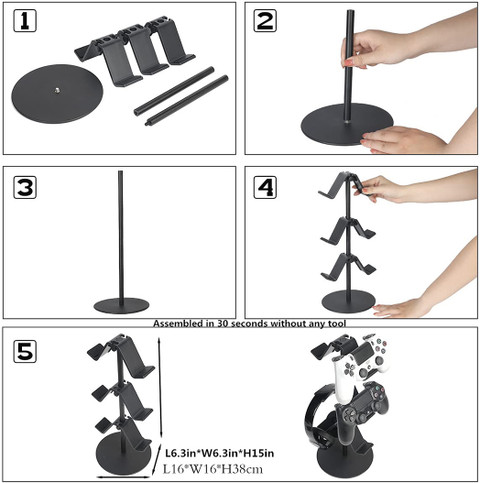 1

2

3

4

Assembled in 30 seconds without any tool

5

L6.3in*W6.3in*H15in
L16*W16*H38cm