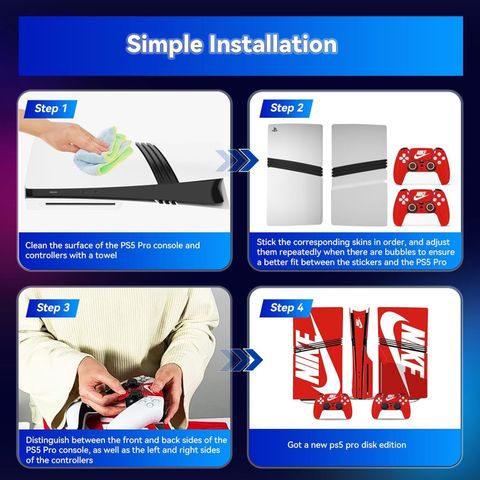 Simple Installation

Step 1

Clean the surface of the PS5 Pro console and controllers with a towel

Step 2

NIKE

NIKE

Stick the corresponding skins in order, and adjust them repeatedly when there are bubbles to ensure a better fit between the stickers and the PS5 Pro

Step 3

Distinguish between the front and back sides of the PS5 Pro console, as well as the left and right sides of the controllers

Step 4

NIKE

NIKE

Got a new ps5 pro disk edition