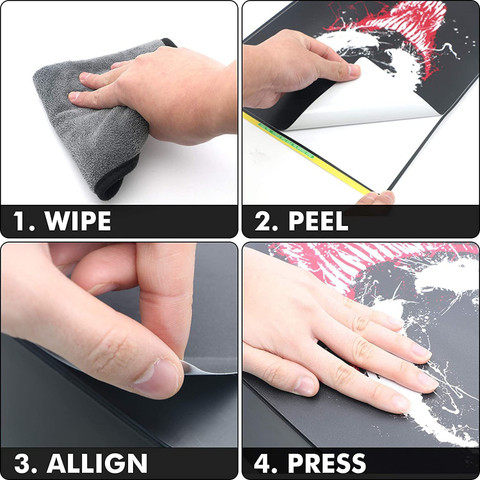 1. WIPE

2. PEEL

3. ALLIGN

4. PRESS