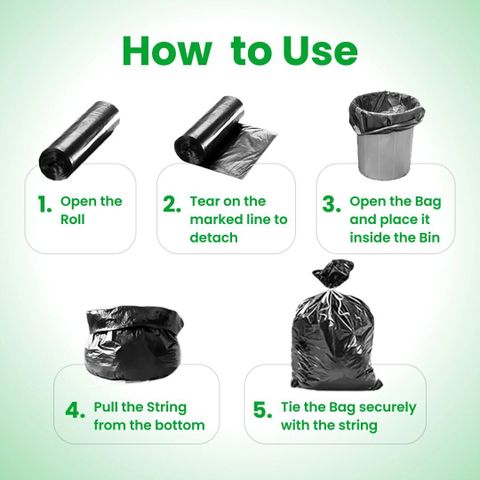 How to Use

1. Open the Roll

2. Tear on the marked line to detach

3. Open the Bag and place it inside the Bin

4. Pull the String from the bottom

5. Tie the Bag securely with the string