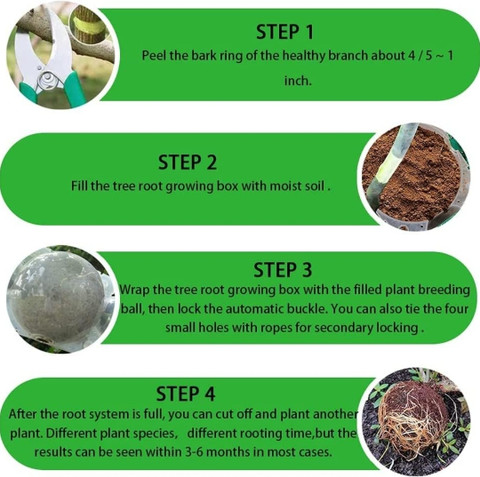 STEP 1
Peel the bark ring of the healthy branch about 4 / 5 ~ 1 inch.

STEP 2
Fill the tree root growing box with moist soil .

STEP 3
Wrap the tree root growing box with the filled plant breeding ball, then lock the automatic buckle. You can also tie the four small holes with ropes for secondary locking .

STEP 4
After the root system is full, you can cut off and plant another plant. Different plant species,  different rooting time,but the results can be seen within 3-6 months in most cases.