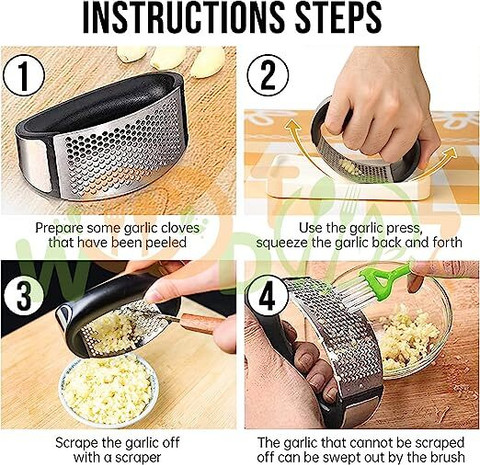 INSTRUCTIONS STEPS

1

Prepare some garlic cloves that have been peeled

2

Use the garlic press, squeeze the garlic back and forth

3

Scrape the garlic off with a scraper

4

The garlic that cannot be scraped off can be swept out by the brush