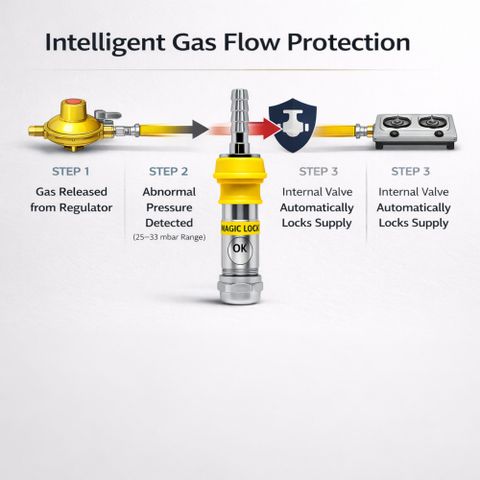 Intelligent Gas Flow Protection

STEP 1
Gas Released from Regulator

STEP 2
Abnormal Pressure Detected
(25–33 mbar Range)

MAGIC LOCK
OK

STEP 3
Internal Valve Automatically Locks Supply

STEP 3
Internal Valve Automatically Locks Supply