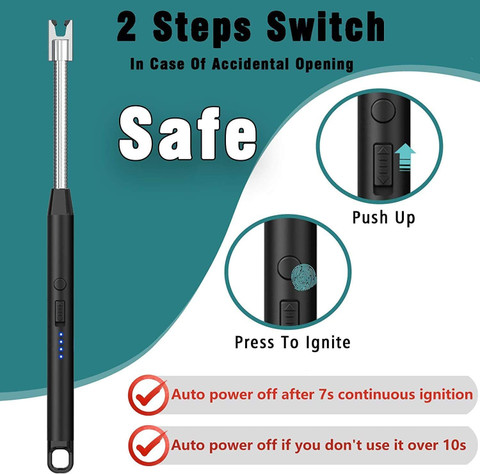 2 Steps Switch

In Case Of Accidental Opening

Safe

Push Up

Press To Ignite

Auto power off after 7s continuous ignition

Auto power off if you don't use it over 10s