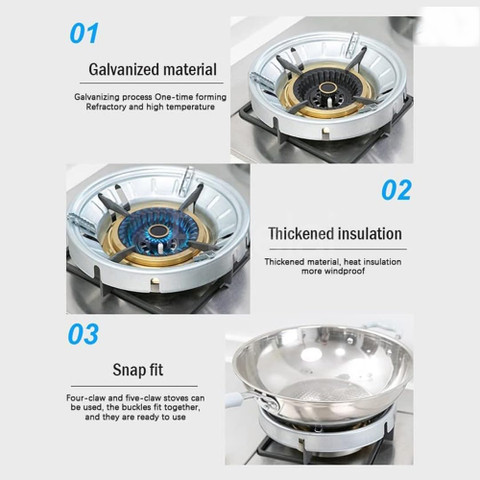 01

Galvanized material

Galvanizing process One-time forming
Refractory and high temperature

02

Thickened insulation

Thickened material, heat insulation
more windproof

03

Snap fit

Four-claw and five-claw stoves can be used, the buckles fit together, and they are ready to use