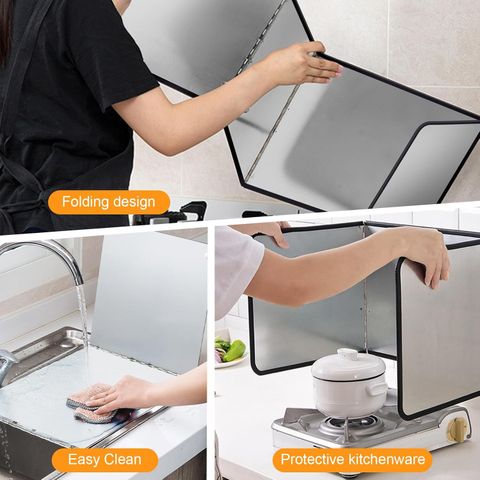 Folding design

Easy Clean

Protective kitchenware