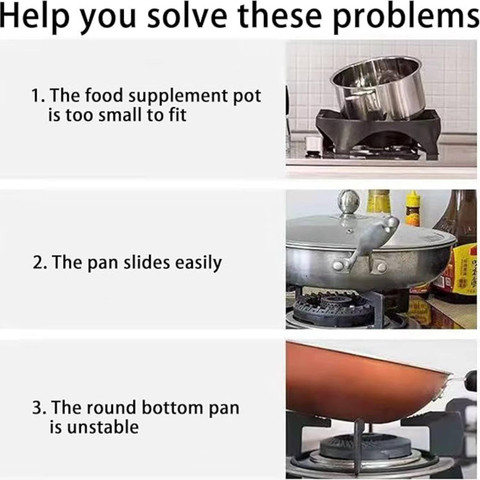 Help you solve these problems

1. The food supplement pot is too small to fit

2. The pan slides easily

3. The round bottom pan is unstable