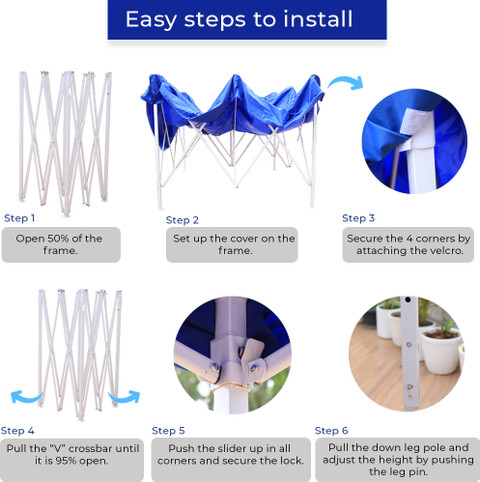 Easy steps to install

Step 1
Open 50% of the frame.

Step 2
Set up the cover on the frame.

Step 3
Secure the 4 corners by attaching the velcro.

Step 4
Pull the "V" crossbar until it is 95% open.

Step 5
Push the slider up in all corners and secure the lock.

Step 6
Pull the down leg pole and adjust the height by pushing the leg pin.