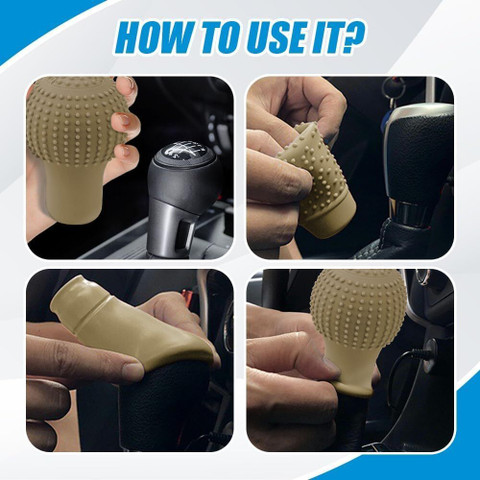 HOW TO USE IT?