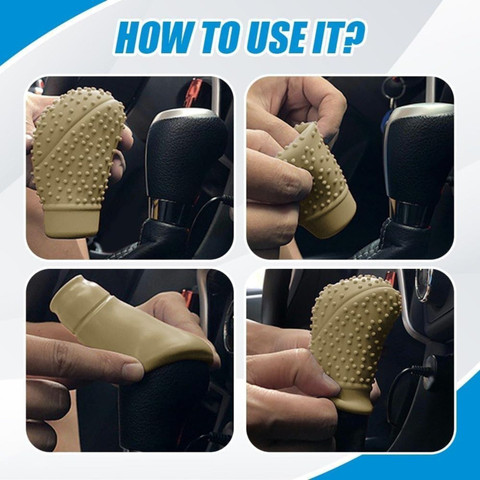 HOW TO USE IT?