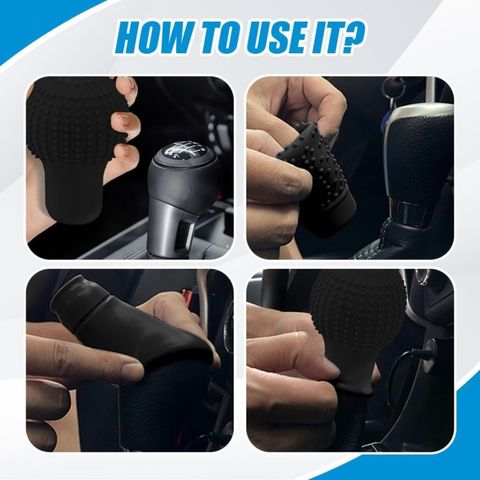 HOW TO USE IT?