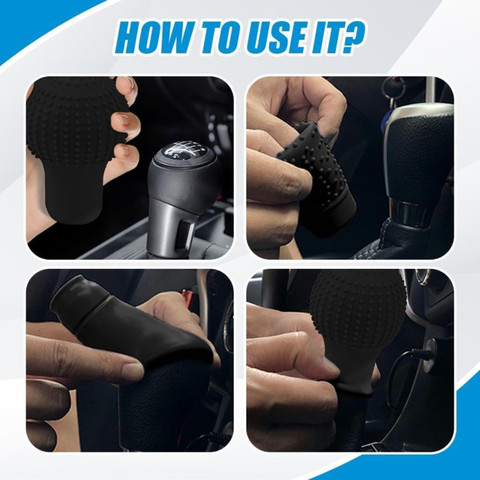 HOW TO USE IT?