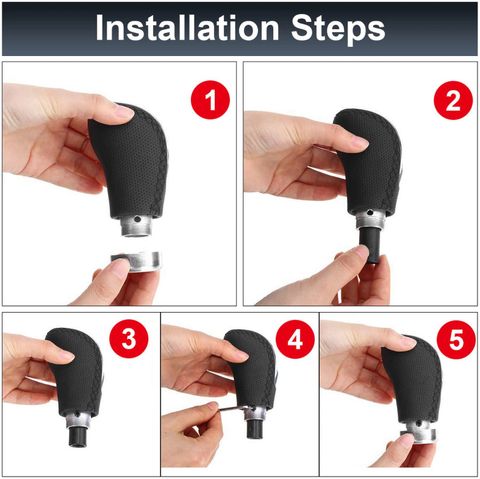 Installation Steps

1

2

3

4

5