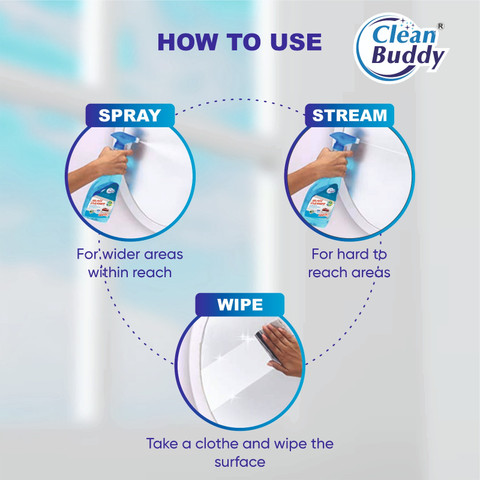 HOW TO USE

Clean Buddy®

SPRAY

For wider areas within reach

STREAM

For hard to reach areas

WIPE

Take a clothe and wipe the surface