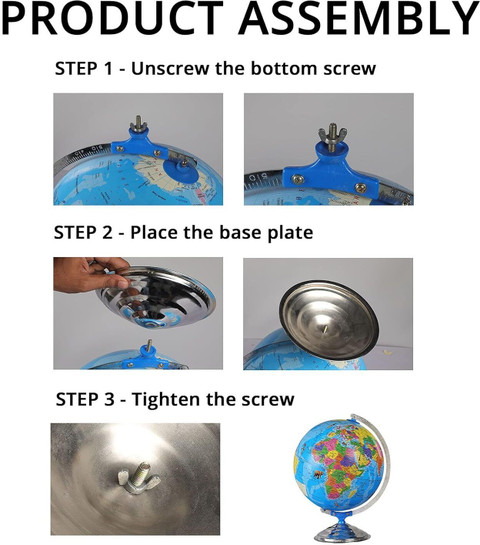 PRODUCT ASSEMBLY

STEP 1 - Unscrew the bottom screw

STEP 2 - Place the base plate

STEP 3 - Tighten the screw