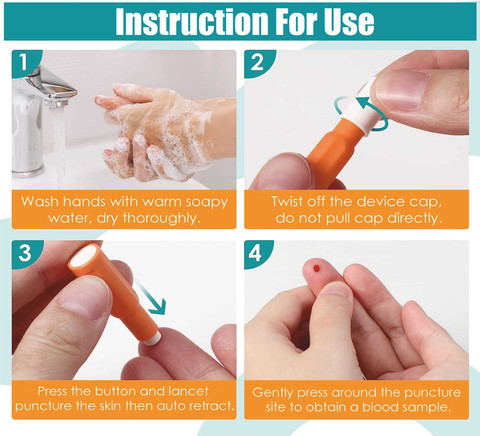 Instruction For Use

1

Wash hands with warm soapy water, dry thoroughly.

2

Twist off the device cap, do not pull cap directly.

3

Press the button and lancet puncture the skin then auto retract.

4

Gently press around the puncture site to obtain a blood sample.