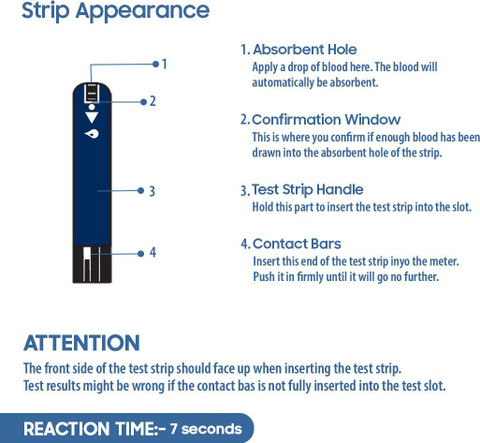 Strip Appearance

1
2
3
4

1. Absorbent Hole
Apply a drop of blood here. The blood will automatically be absorbent.

2. Confirmation Window
This is where you confirm if enough blood has been drawn into the absorbent hole of the strip.

3. Test Strip Handle
Hold this part to insert the test strip into the slot.

4. Contact Bars
Insert this end of the test strip inyo the meter. Push it in firmly until it will go no further.

ATTENTION
The front side of the test strip should face up when inserting the test strip.
Test results might be wrong if the contact bas is not fully inserted into the test slot.

REACTION TIME:- 7 seconds