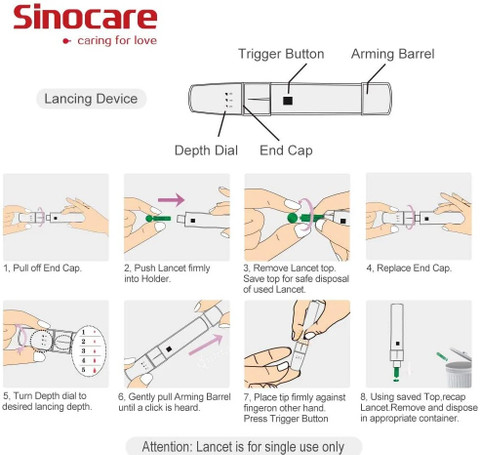 Sinocare
caring for love

Trigger Button
Arming Barrel
Lancing Device
Depth Dial
End Cap

1, Pull off End Cap.

2, Push Lancet firmly into Holder.

3, Remove Lancet top. Save top for safe disposal of used Lancet.

4, Replace End Cap.

1
2
3
4
5

5, Turn Depth dial to desired lancing depth.

6, Gently pull Arming Barrel until a click is heard.

7, Place tip firmly against fingeron other hand. Press Trigger Button

8, Using saved Top,recap Lancet.Remove and dispose in appropriate container.

Attention: Lancet is for single use only