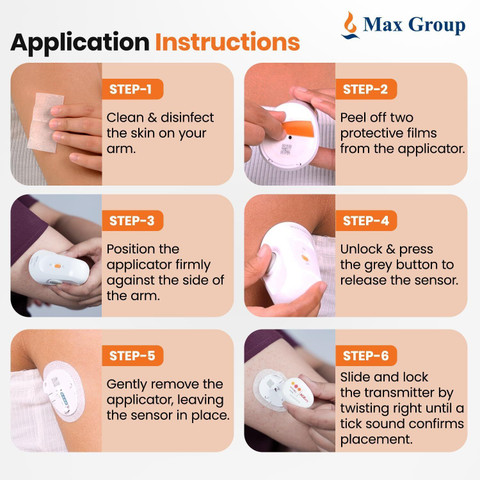 Max Group

Application Instructions

STEP-1

Clean & disinfect the skin on your arm.

STEP-2

Peel off two protective films from the applicator.

STEP-3

Position the applicator firmly against the side of the arm.

STEP-4

Unlock & press the grey button to release the sensor.

STEP-5

Gently remove the applicator, leaving the sensor in place.

STEP-6

Slide and lock the transmitter by twisting right until a tick sound confirms placement.