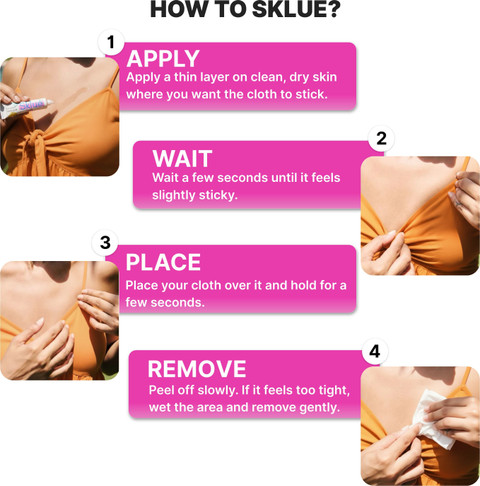 HOW TO SKLUE?

1

APPLY

Apply a thin layer on clean, dry skin where you want the cloth to stick.

Sklue

2

WAIT

Wait a few seconds until it feels slightly sticky.

3

PLACE

Place your cloth over it and hold for a few seconds.

4

REMOVE

Peel off slowly. If it feels too tight, wet the area and remove gently.