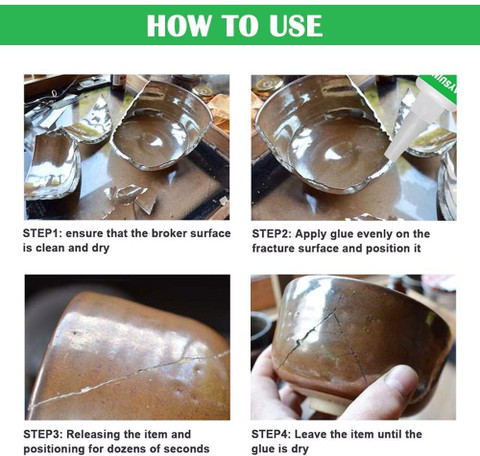 HOW TO USE

STEP1: ensure that the broker surface is clean and dry

STEP2: Apply glue evenly on the fracture surface and position it

STEP3: Releasing the item and positioning for dozens of seconds

STEP4: Leave the item until the glue is dry