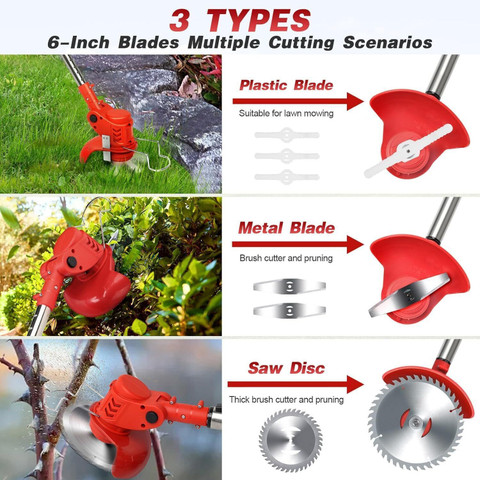 3 TYPES
6-Inch Blades Multiple Cutting Scenarios

Plastic Blade
Suitable for lawn mowing

Metal Blade
Brush cutter and pruning

Saw Disc
Thick brush cutter and pruning