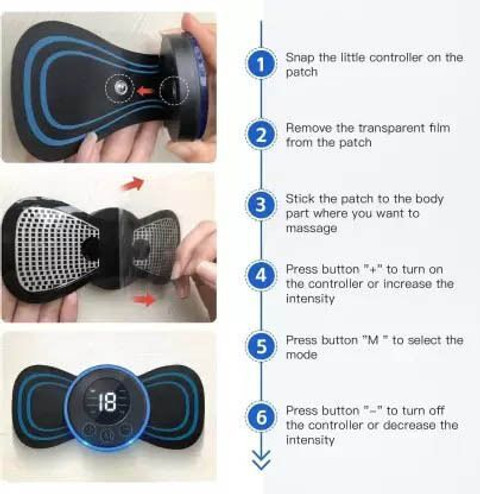 18

1 Snap the little controller on the patch

2 Remove the transparent film from the patch

3 Stick the patch to the body part where you want to massage

4 Press button "+" to turn on the controller or increase the intensity

5 Press button "M " to select the mode

6 Press button "-" to turn off the controller or decrease the intensity