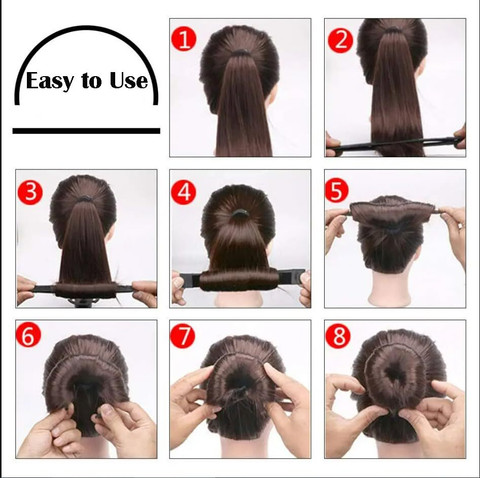 Easy to Use

1

2

3

4

5

6

7

8