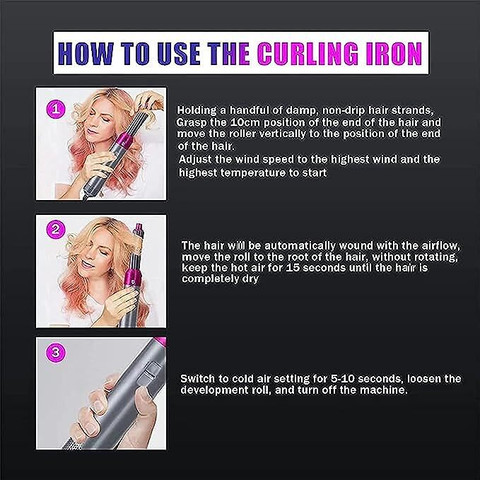 HOW TO USE THE CURLING IRON

1

Holding a handful of damp, non-drip hair strands, Grasp the 10cm position of the end of the hair and move the roller vertically to the position of the end of the hair.
Adjust the wind speed to the highest wind and the highest temperature to start

2

The hair will be automatically wound with the airflow, move the roll to the root of the hair, without rotating, keep the hot air for 15 seconds until the hair is completely dry

3

Switch to cold air setting for 5-10 seconds, loosen the development roll, and turn off the machine.