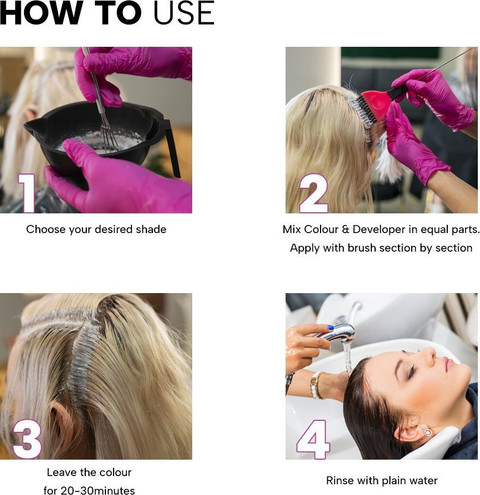 HOW TO USE

1

Choose your desired shade

2

Mix Colour & Developer in equal parts.
Apply with brush section by section

3

Leave the colour
for 20-30minutes

4

Rinse with plain water