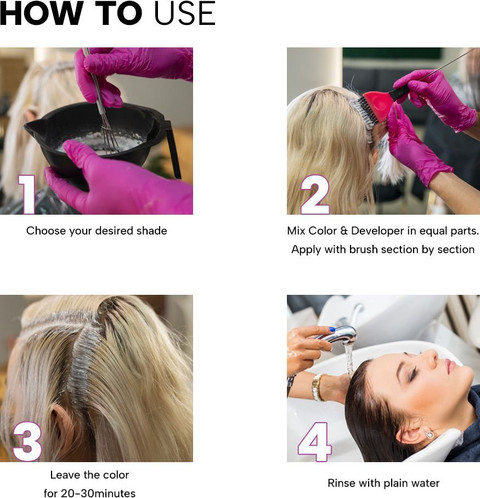 HOW TO USE

1

Choose your desired shade

2

Mix Color & Developer in equal parts. Apply with brush section by section

3

Leave the color for 20-30minutes

4

Rinse with plain water