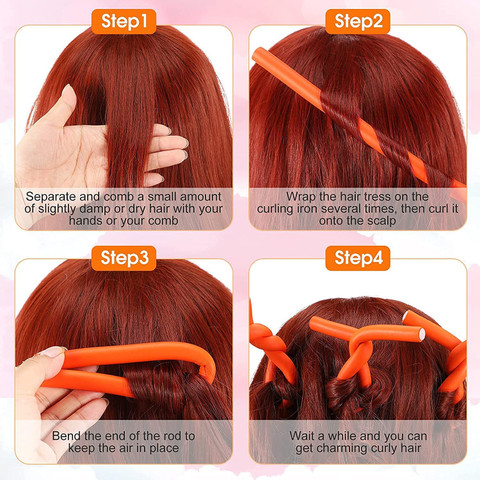 Step1

Separate and comb a small amount of slightly damp or dry hair with your hands or your comb

Step2

Wrap the hair tress on the curling iron several times, then curl it onto the scalp

Step3

Bend the end of the rod to keep the air in place

Step4

Wait a while and you can get charming curly hair