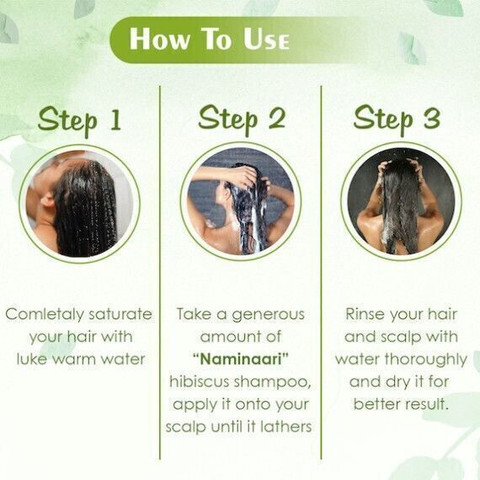 HOW TO USE

Step 1

Comletaly saturate your hair with luke warm water

Step 2

Take a generous amount of "Naminaari" hibiscus shampoo, apply it onto your scalp until it lathers

Step 3

Rinse your hair and scalp with water thoroughly and dry it for better result.