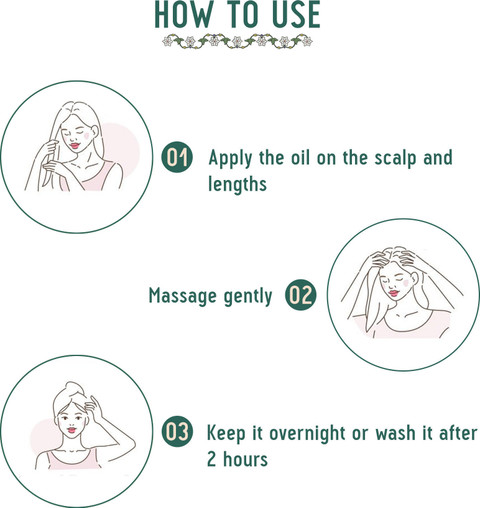 HOW TO USE

01 Apply the oil on the scalp and lengths

Massage gently 02

03 Keep it overnight or wash it after 2 hours