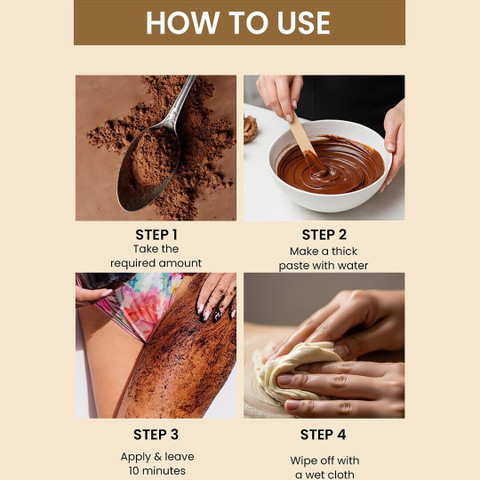 HOW TO USE

STEP 1
Take the required amount

STEP 2
Make a thick paste with water

STEP 3
Apply & leave 10 minutes

STEP 4
Wipe off with a wet cloth