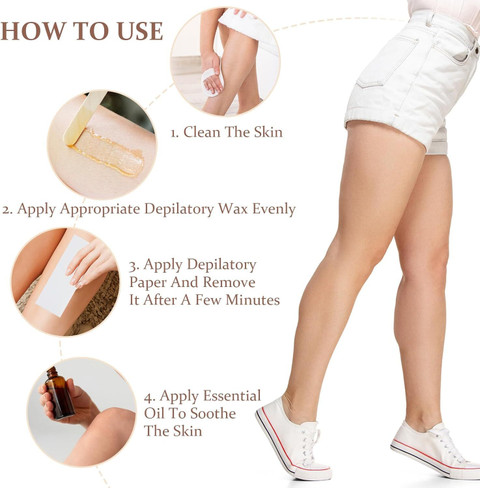 HOW TO USE

1. Clean The Skin

2. Apply Appropriate Depilatory Wax Evenly

3. Apply Depilatory Paper And Remove It After A Few Minutes

4. Apply Essential Oil To Soothe The Skin