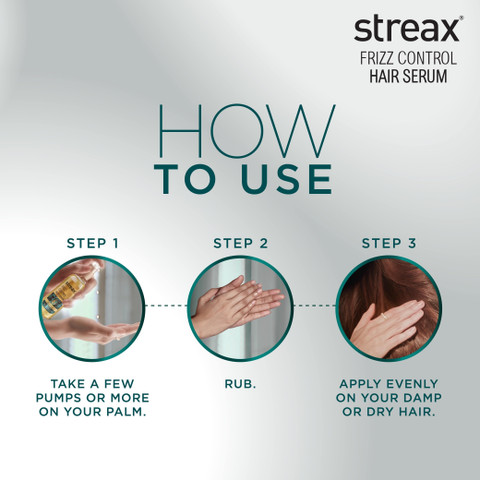 streax®
FRIZZ CONTROL
HAIR SERUM

HOW
TO USE

STEP 1

TAKE A FEW PUMPS OR MORE ON YOUR PALM.

STEP 2

RUB.

STEP 3

APPLY EVENLY ON YOUR DAMP OR DRY HAIR.