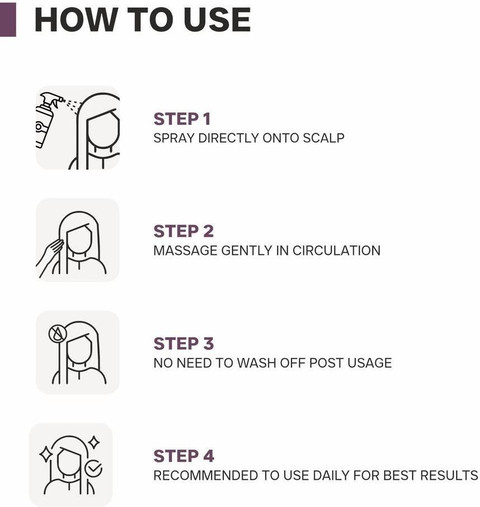 HOW TO USE

STEP 1
SPRAY DIRECTLY ONTO SCALP

STEP 2
MASSAGE GENTLY IN CIRCULATION

STEP 3
NO NEED TO WASH OFF POST USAGE

STEP 4
RECOMMENDED TO USE DAILY FOR BEST RESULTS