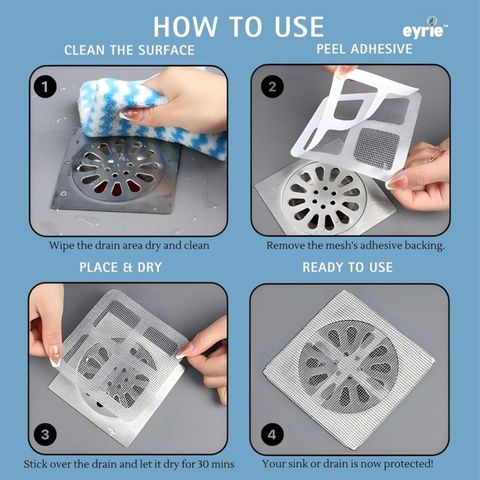 HOW TO USE

eyrie™

CLEAN THE SURFACE

1

Wipe the drain area dry and clean

PEEL ADHESIVE

2

Remove the mesh's adhesive backing.

PLACE & DRY

3

Stick over the drain and let it dry for 30 mins

READY TO USE

4

Your sink or drain is now protected!