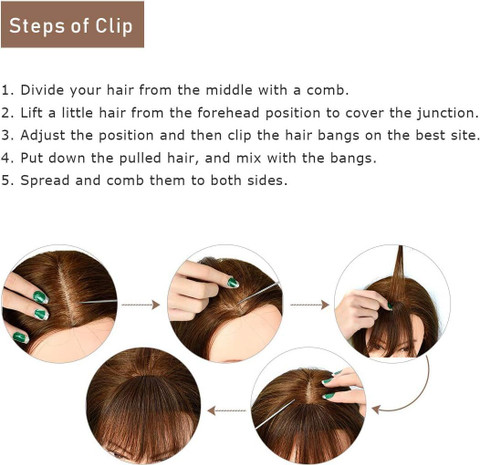 Steps of Clip

1. Divide your hair from the middle with a comb.
2. Lift a little hair from the forehead position to cover the junction.
3. Adjust the position and then clip the hair bangs on the best site.
4. Put down the pulled hair, and mix with the bangs.
5. Spread and comb them to both sides.